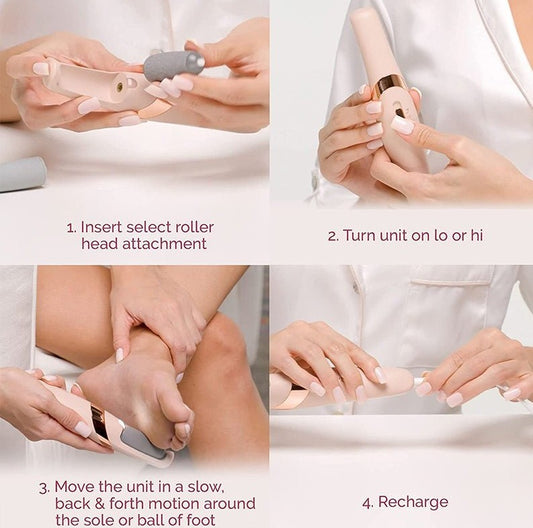 1. Insert select roller head attachment

2. Turn unit on lo or hi

3. Move the unit in a slow, back & forth motion around the sole or ball of foot

4. Recharge